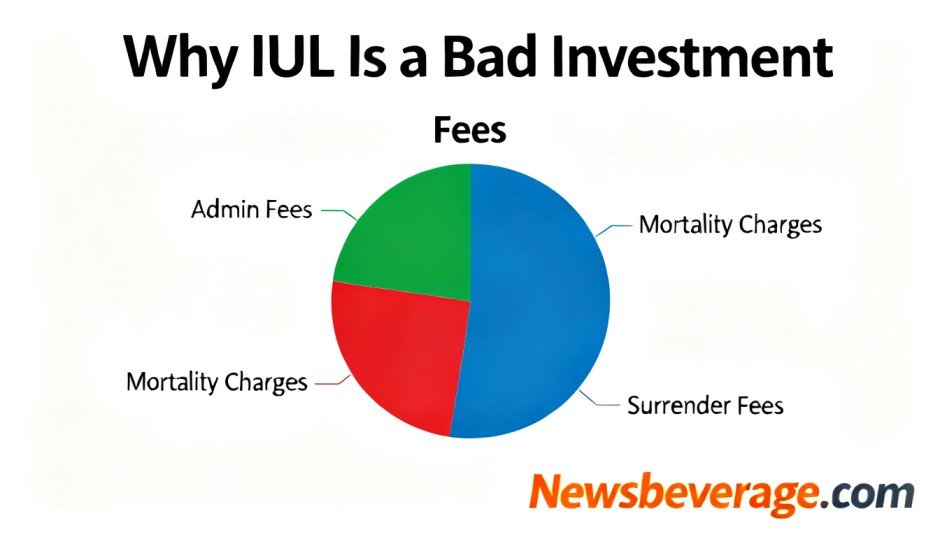 Why IUL Is a Bad Investment

Fees

Admin Fees

Mortality Charges

Mortality Charges

Surrender Fees

Newsbeverage.com